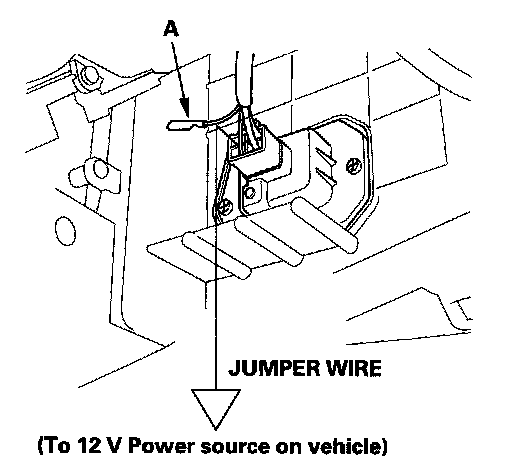 A

JUMPER WIRE

(To 12 V Power source on vehicle)