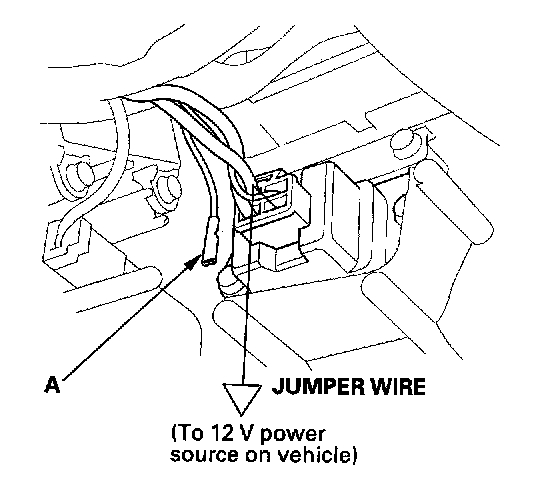 A

JUMPER WIRE

(To 12 V power source on vehicle)