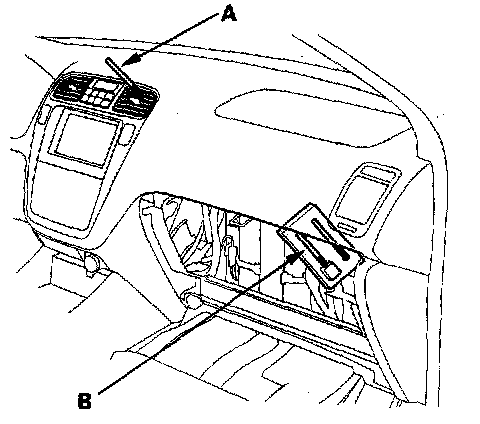 A

B