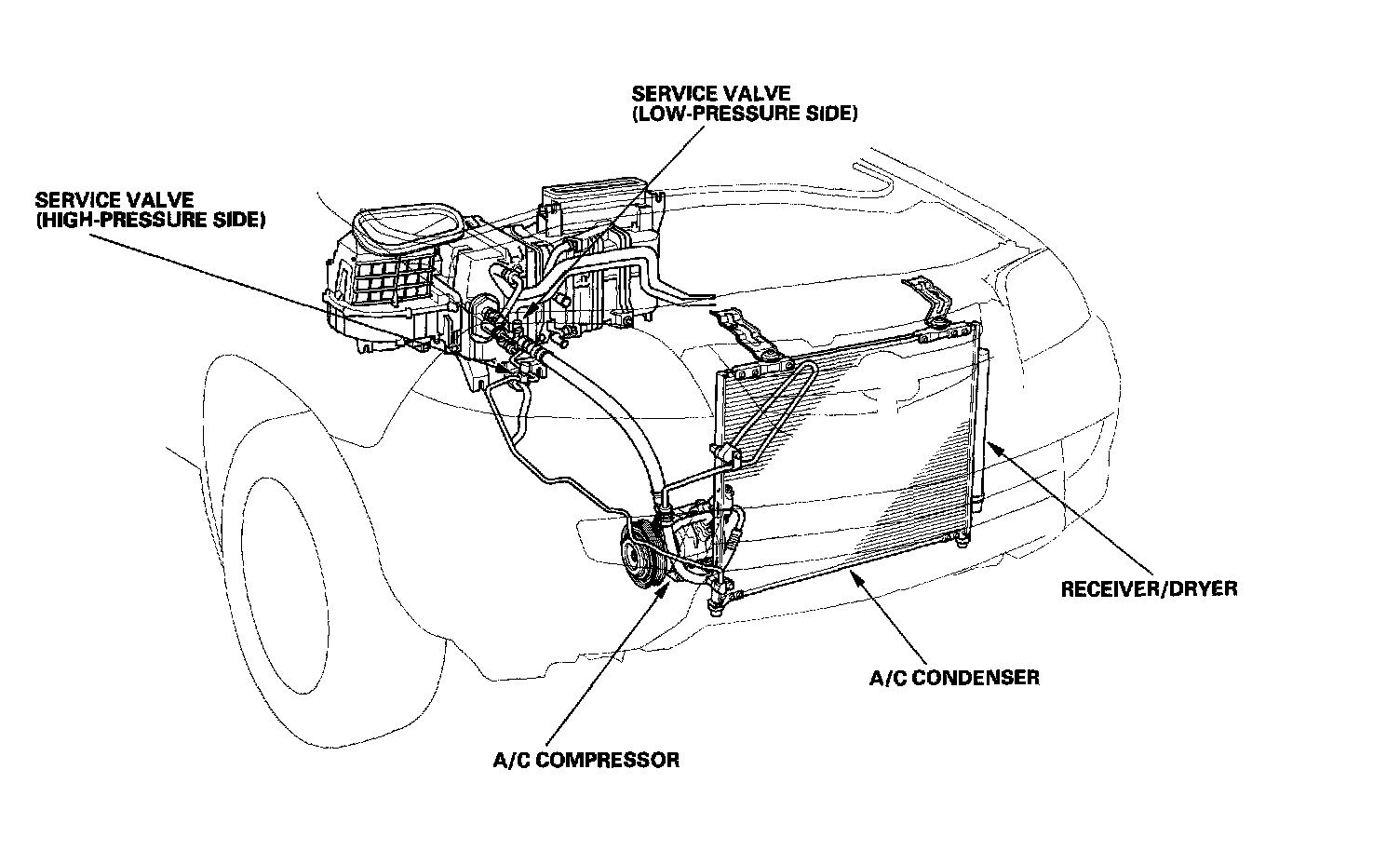 SERVICE VALVE
(LOW-PRESSURE SIDE)

SERVICE VALVE
(HIGH-PRESSURE SIDE)

RECEIVER/DRYER

A/C CONDENSER

A/C COMPRESSOR