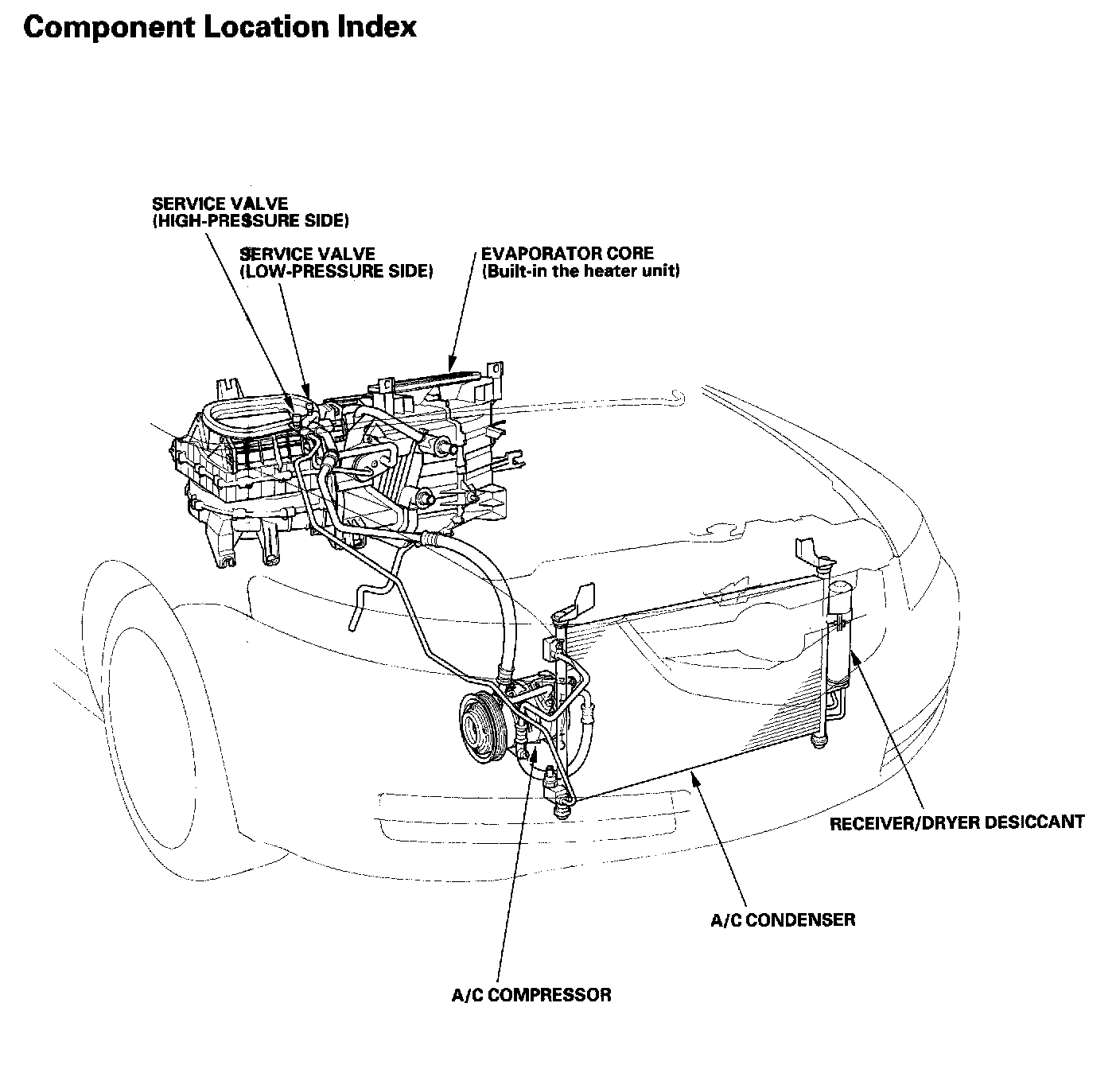 Component Location Index

SERVICE VALVE
(HIGH-PRESSURE SIDE)

SERVICE VALVE
(LOW-PRESSURE SIDE)

EVAPORATOR CORE
(Built-in the heater unit)

RECEIVER/DRYER DESICCANT

A/C CONDENSER

A/C COMPRESSOR