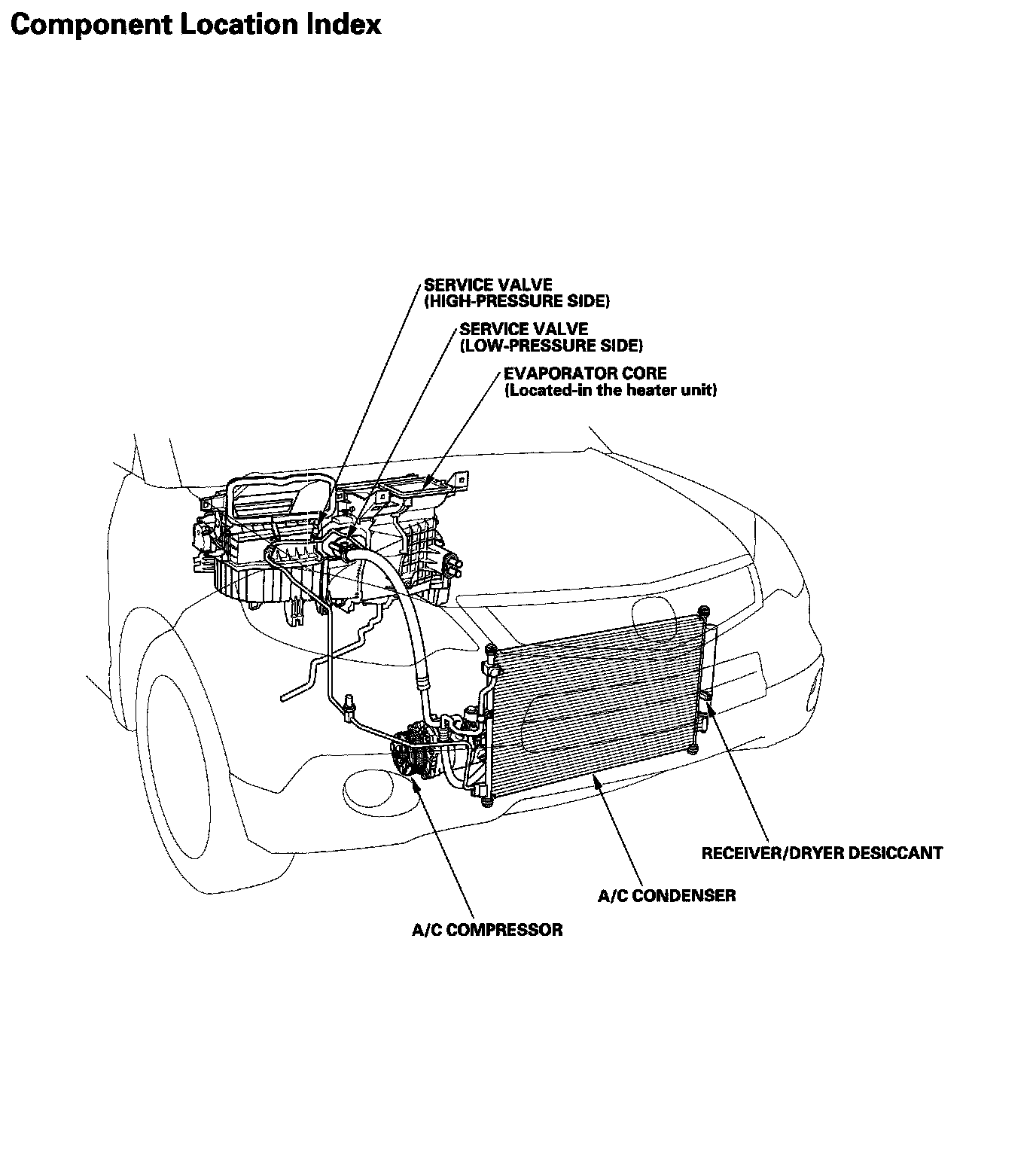 Component Location Index

SERVICE VALVE
(HIGH-PRESSURE SIDE)

SERVICE VALVE
(LOW-PRESSURE SIDE)

EVAPORATOR CORE
(Located-in the heater unit)

RECEIVER/DRYER DESICCANT

A/C CONDENSER

A/C COMPRESSOR