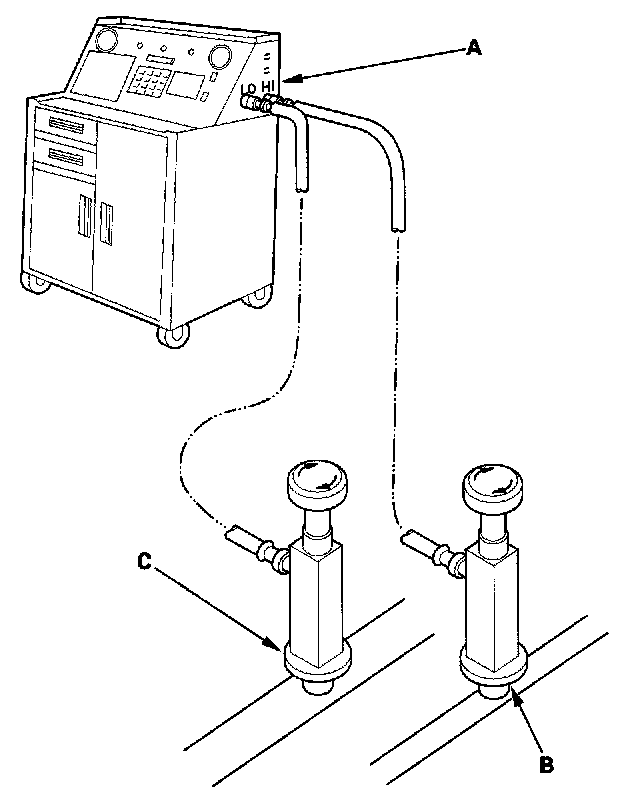 A
LO HI
C
B