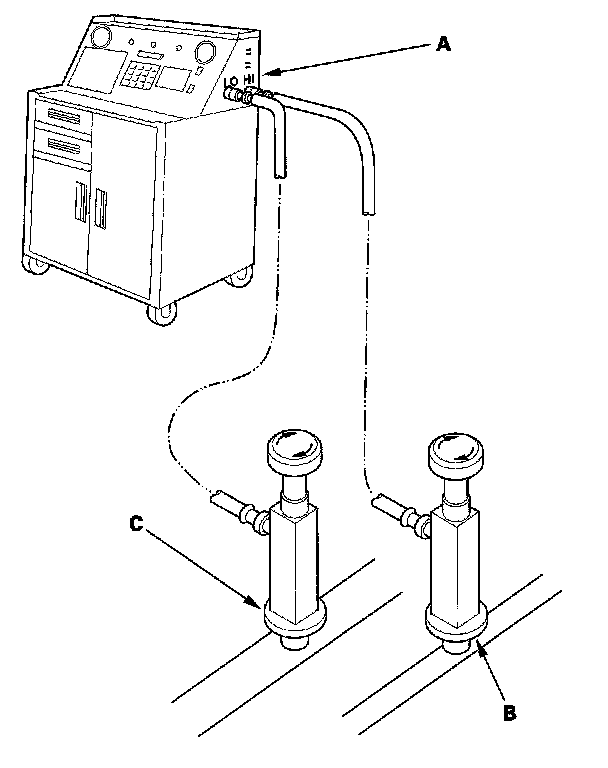 A
LO
HI
C
B