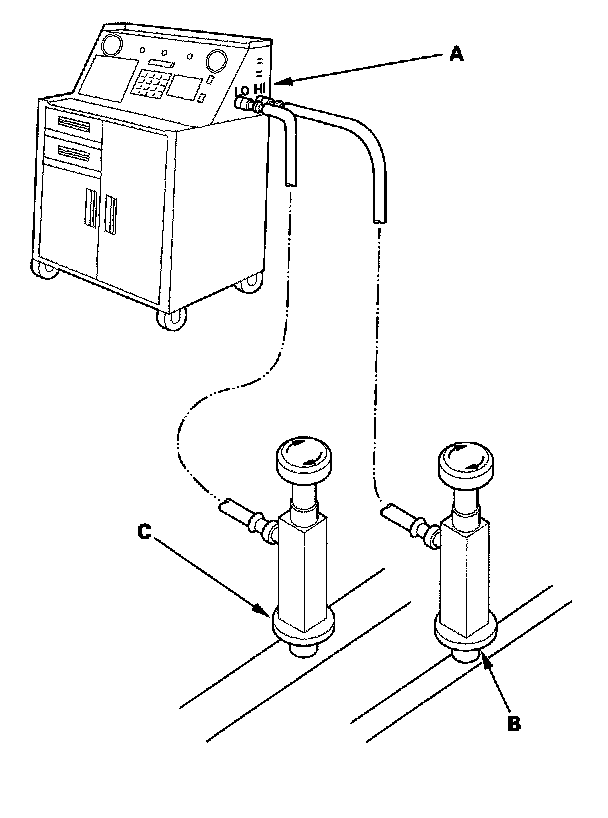 A
LO HI
C
B