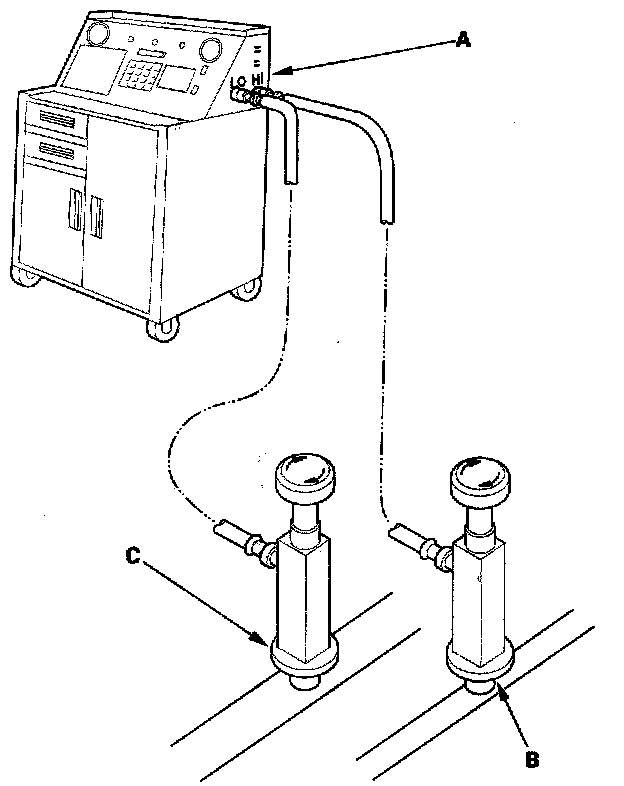 A
LO HI
C
B