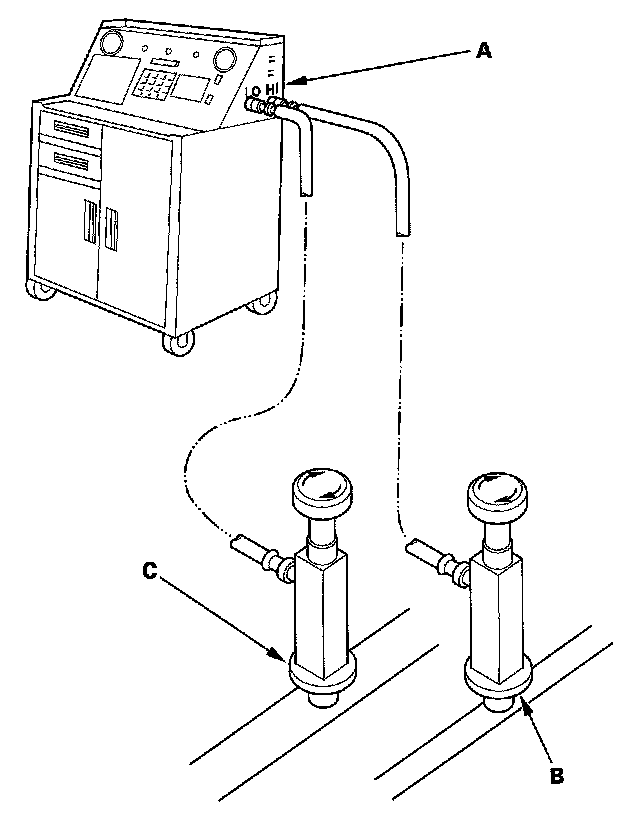 A
LO HI
C
B