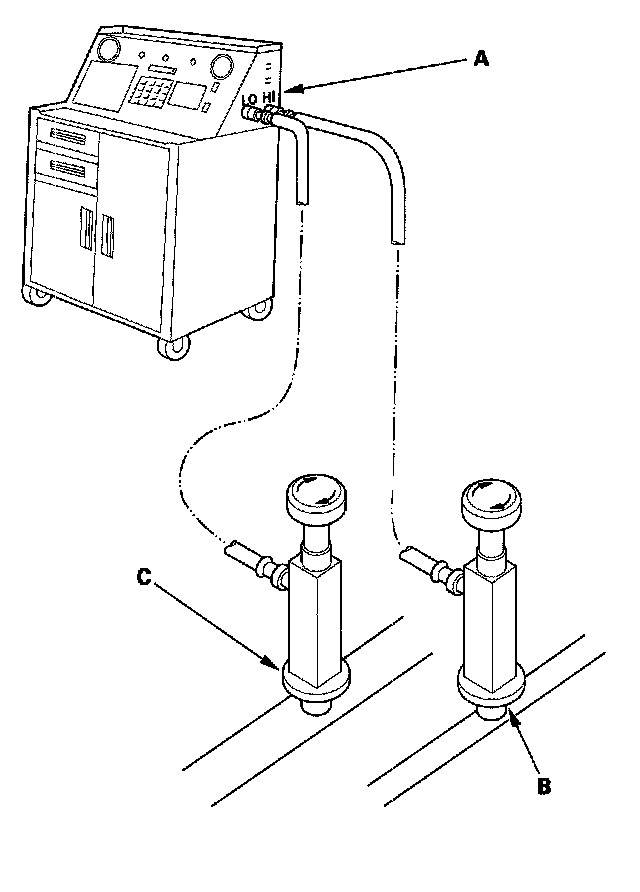 A
LO HI
C
B