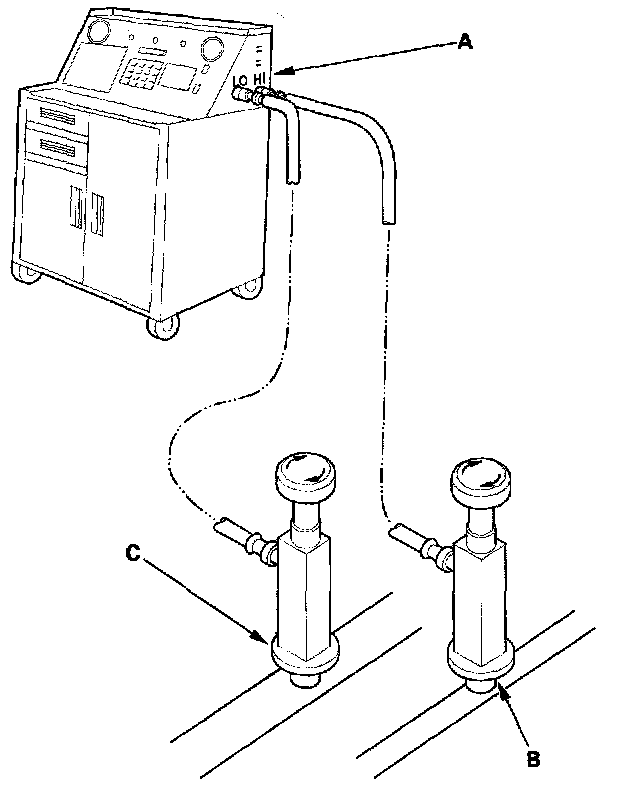 A
LO HI
C
B