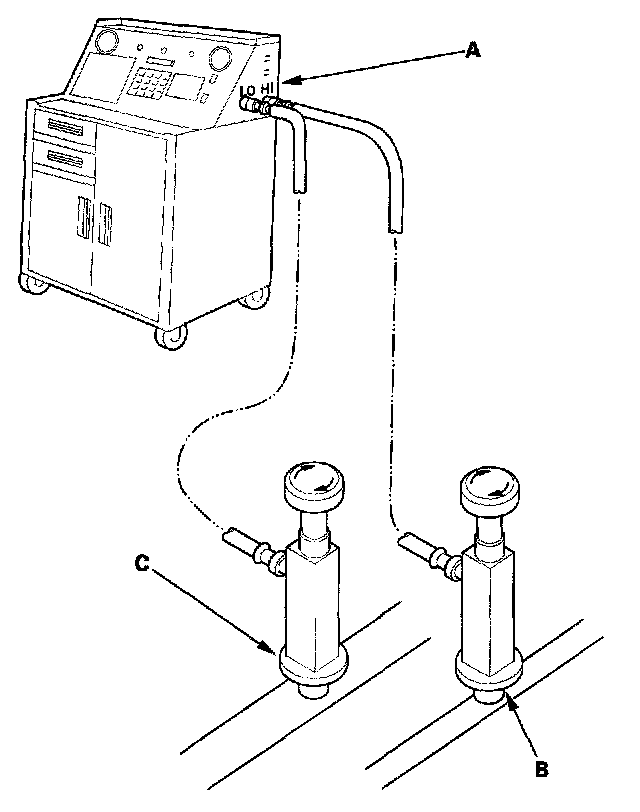 A
LO HI
C
B