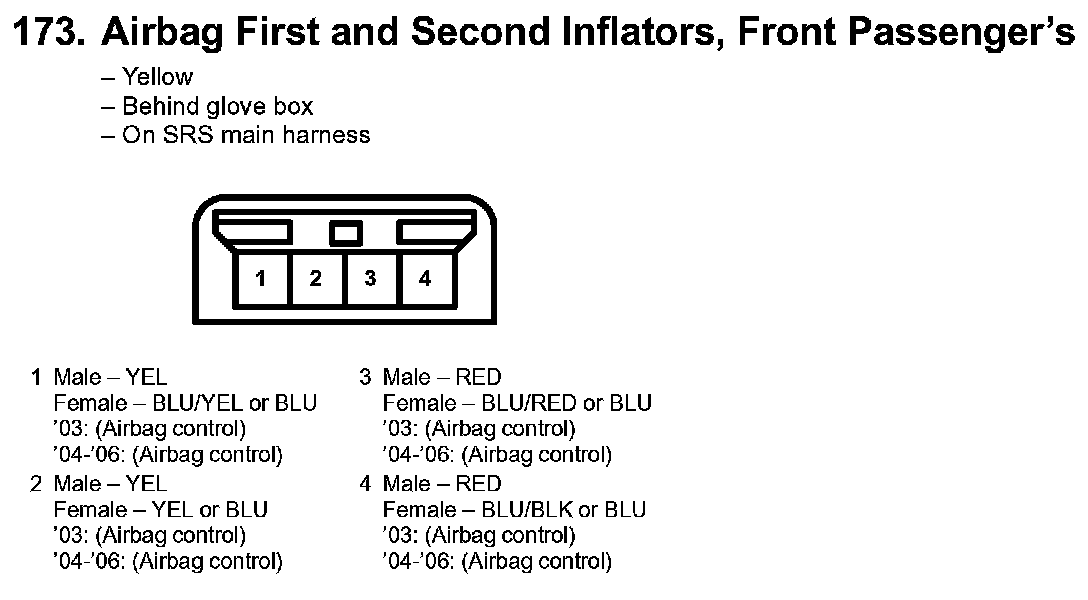 173. Airbag First and Second Inflators, Front Passenger's

– Yellow
– Behind glove box
– On SRS main harness

1 2 3 4

1 Male – YEL
Female – BLU/YEL or BLU
'03: (Airbag control)
'04-'06: (Airbag control)

2 Male – YEL
Female – YEL or BLU
'03: (Airbag control)
'04-'06: (Airbag control)

3 Male – RED
Female – BLU/RED or BLU
'03: (Airbag control)
'04-'06: (Airbag control)

4 Male – RED
Female – BLU/BLK or BLU
'03: (Airbag control)
'04-'06: (Airbag control)