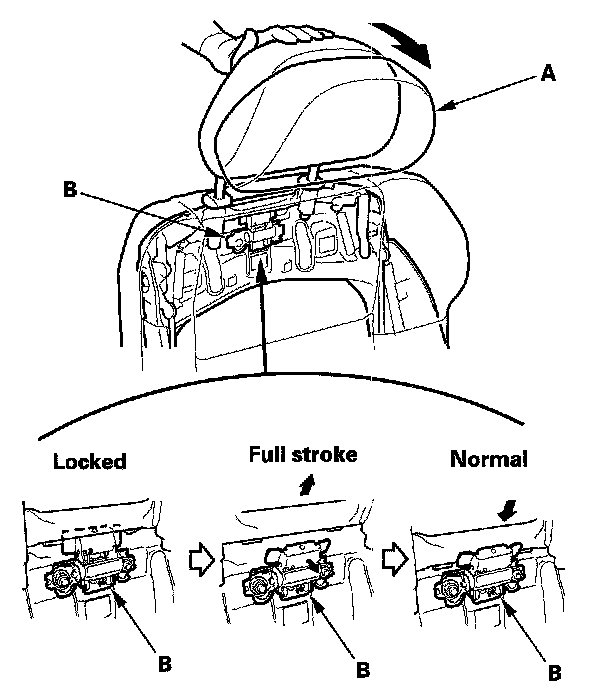 A

B

Locked

Full stroke

Normal

B

B

B