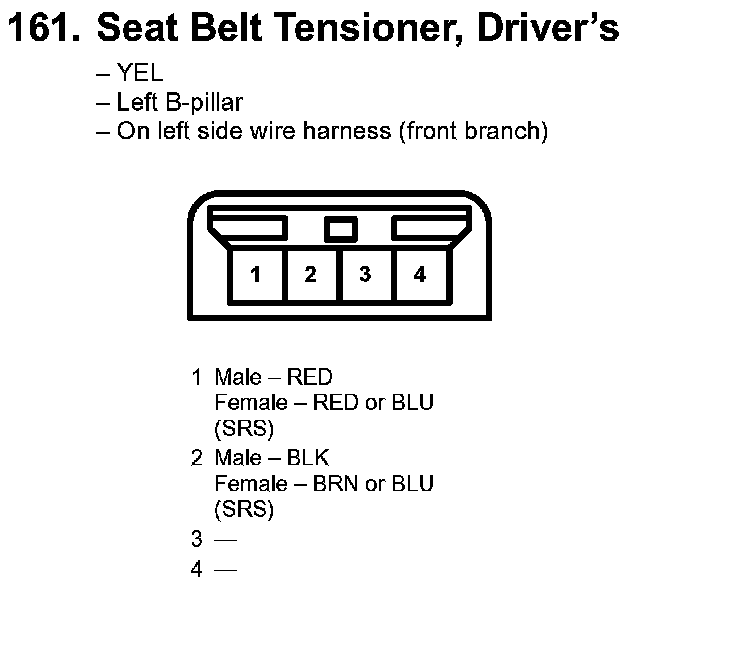 161. Seat Belt Tensioner, Driver's

– YEL
– Left B-pillar
– On left side wire harness (front branch)

1 2 3 4

1 Male – RED
Female – RED or BLU
(SRS)
2 Male – BLK
Female – BRN or BLU
(SRS)
3 —
4 —