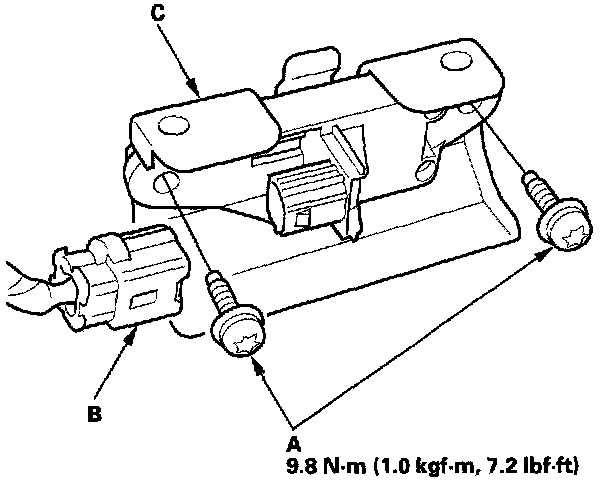 C

B

A
9.8 N·m (1.0 kgf·m, 7.2 lbf·ft)