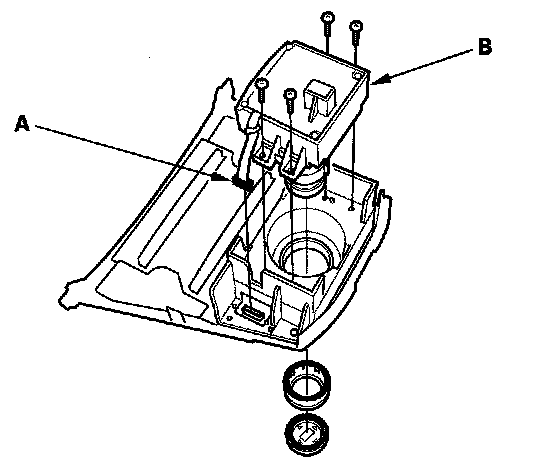 B

A