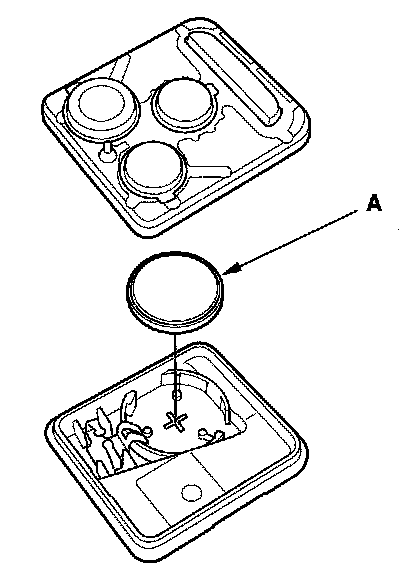 A