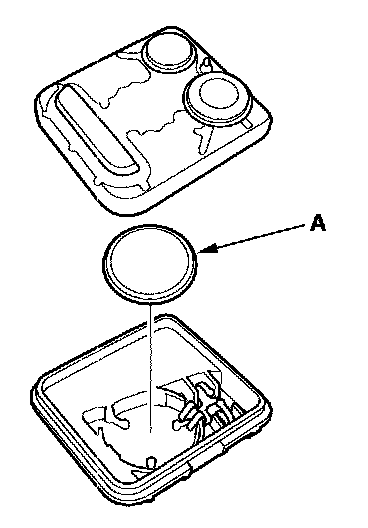 A