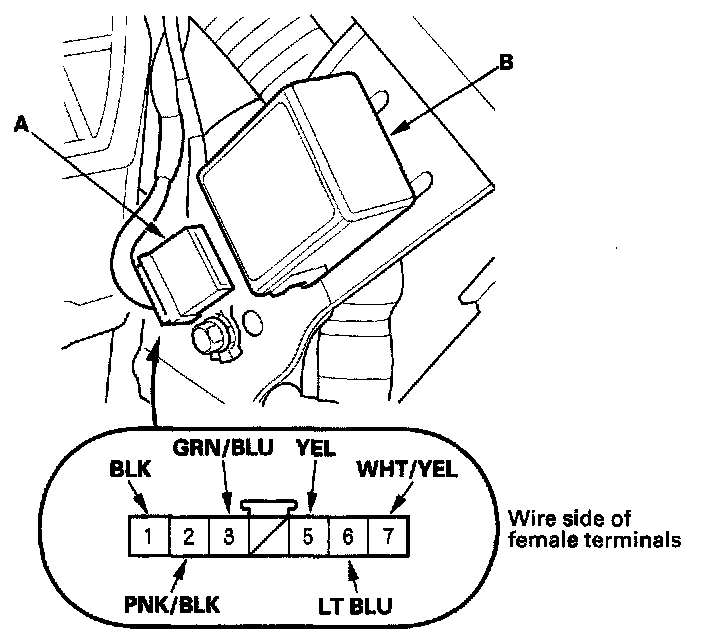 B

A

GRN/BLU

YEL

BLK

WHT/YEL

1 2 3 5 6 7

Wire side of female terminals

PNK/BLK

LT BLU