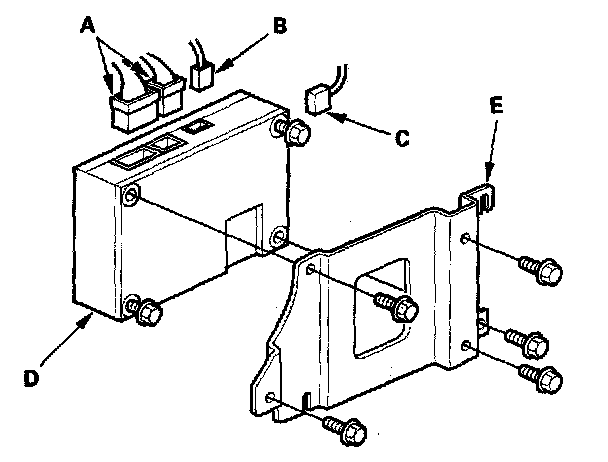 A
B
C
E
D