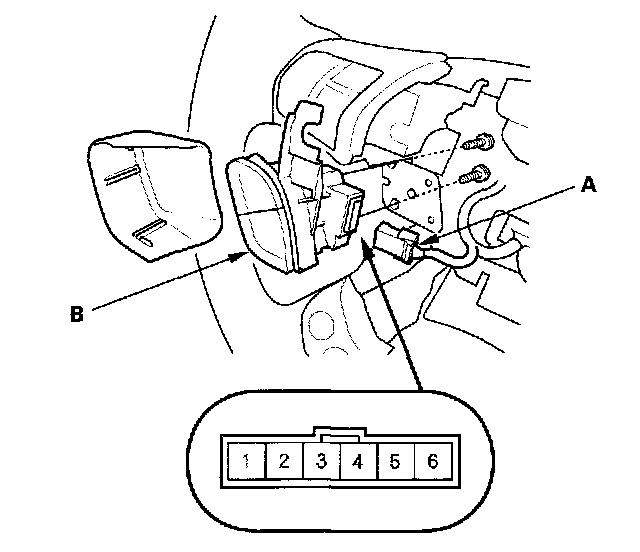 A

B

1 2 3 4 5 6