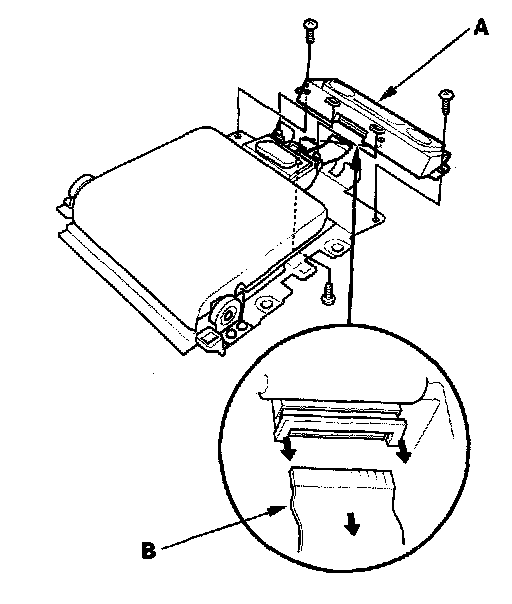 A

B