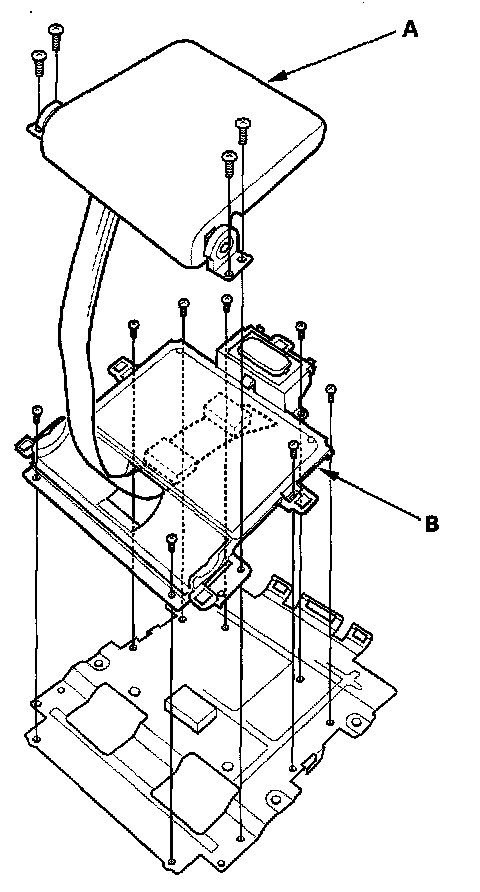 A

B