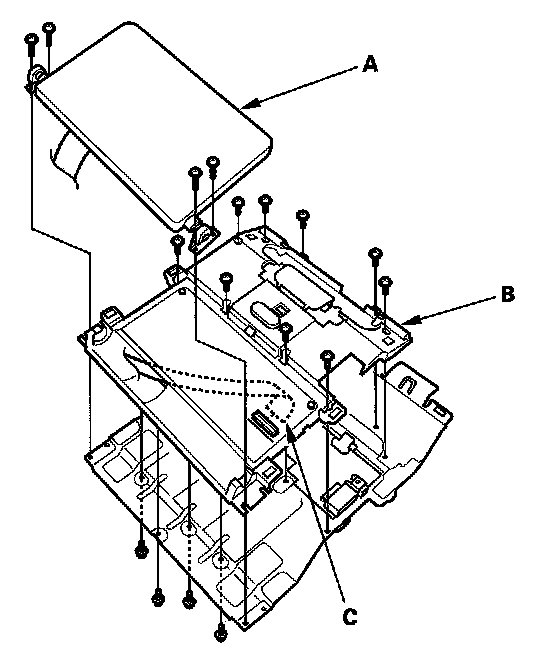 A

B

C