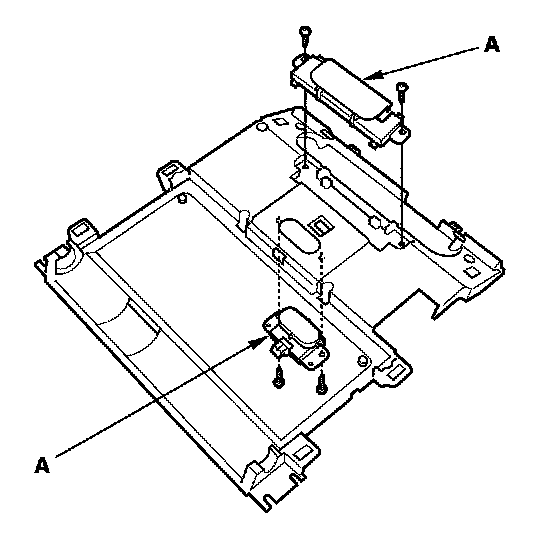 A

A