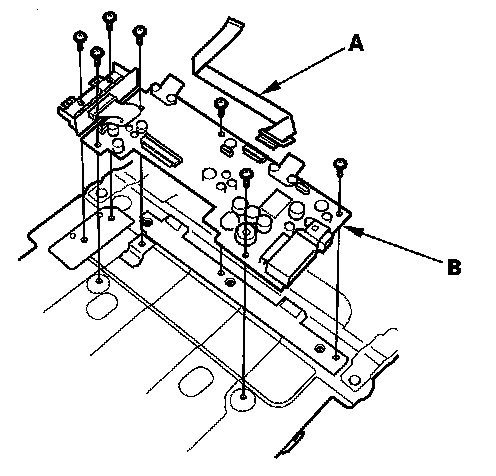 A

B