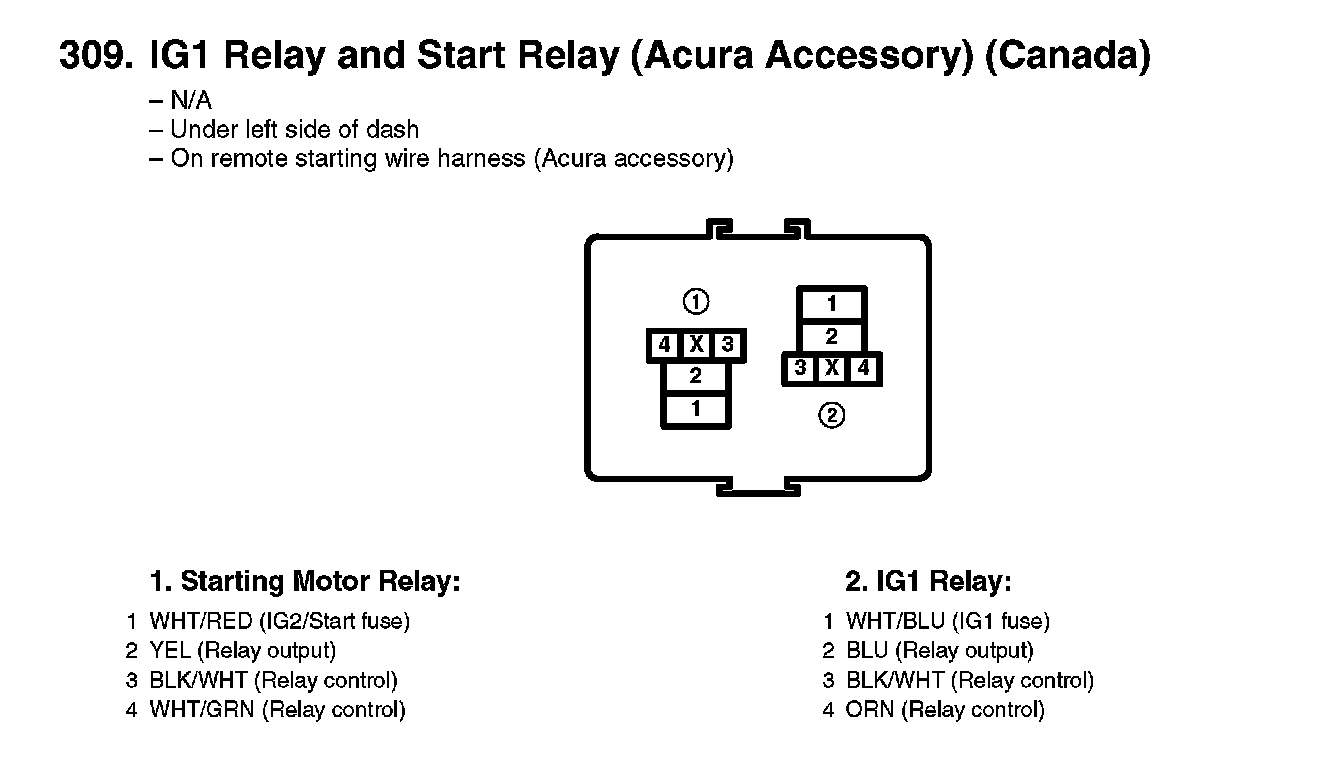 309. IG1 Relay and Start Relay (Acura Accessory) (Canada)

– N/A
– Under left side of dash
– On remote starting wire harness (Acura accessory)

①
4 X 3
2
1

1
2
3 X 4
②

1. Starting Motor Relay:
1 WHT/RED (IG2/Start fuse)
2 YEL (Relay output)
3 BLK/WHT (Relay control)
4 WHT/GRN (Relay control)

2. IG1 Relay:
1 WHT/BLU (IG1 fuse)
2 BLU (Relay output)
3 BLK/WHT (Relay control)
4 ORN (Relay control)