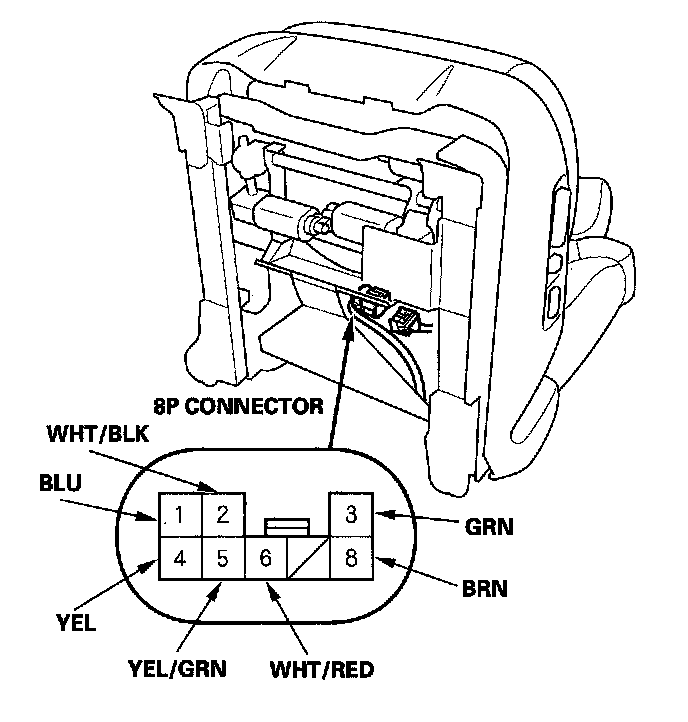 8P CONNECTOR
WHT/BLK
BLU
1 2 3
4 5 6 8
GRN
BRN
YEL
YEL/GRN
WHT/RED