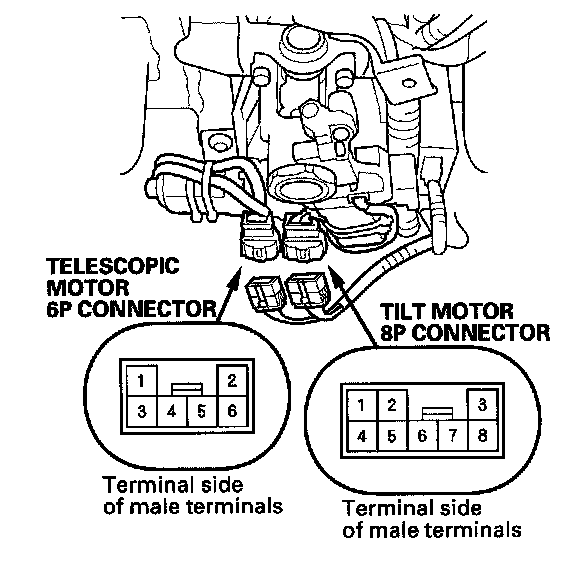 TELESCOPIC MOTOR 6P CONNECTOR

TILT MOTOR 8P CONNECTOR

1 2
3 4 5 6

Terminal side of male terminals

1 2 3
4 5 6 7 8

Terminal side of male terminals