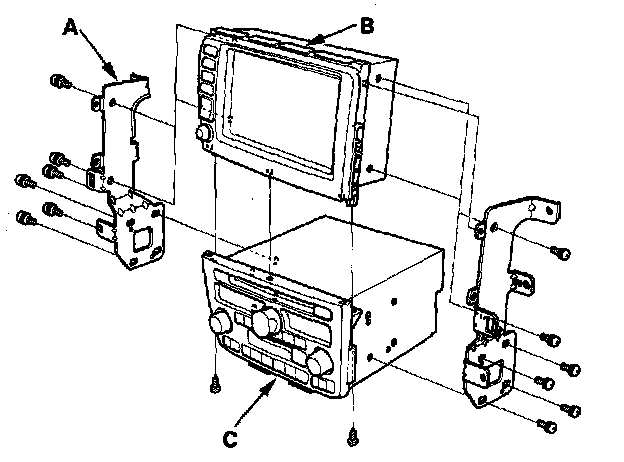 A
B
C