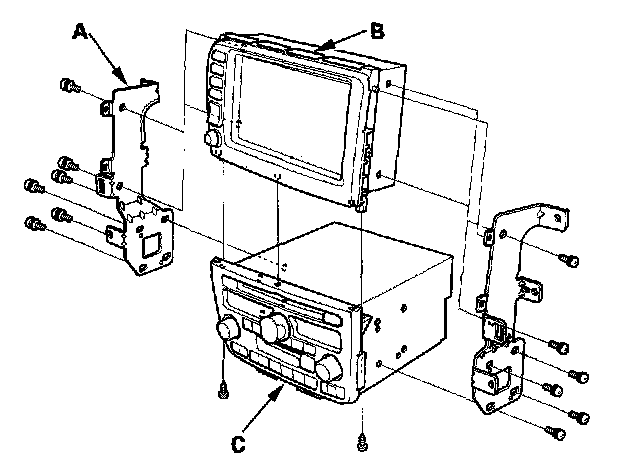 A
B
C