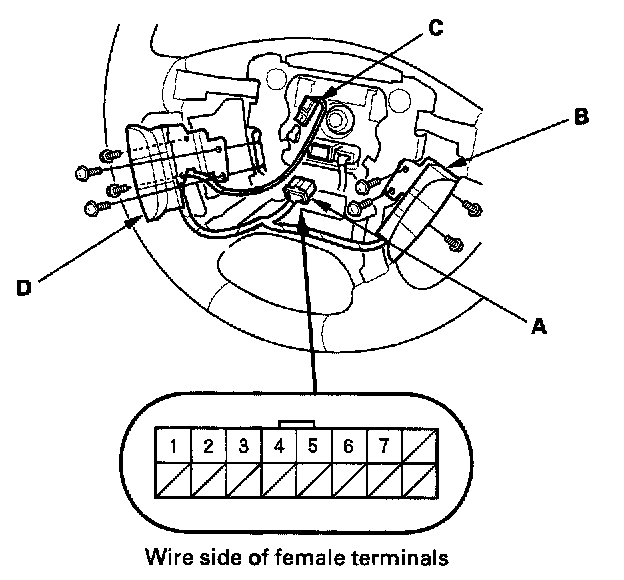 C
B
D
A
1 2 3 4 5 6 7
Wire side of female terminals