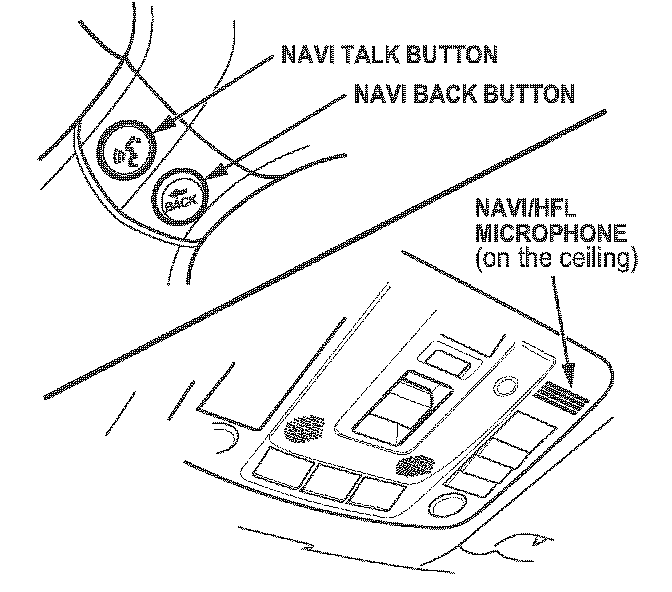 NAVI TALK BUTTON
NAVI BACK BUTTON
BACK
NAVI/HFL MICROPHONE (on the ceiling)