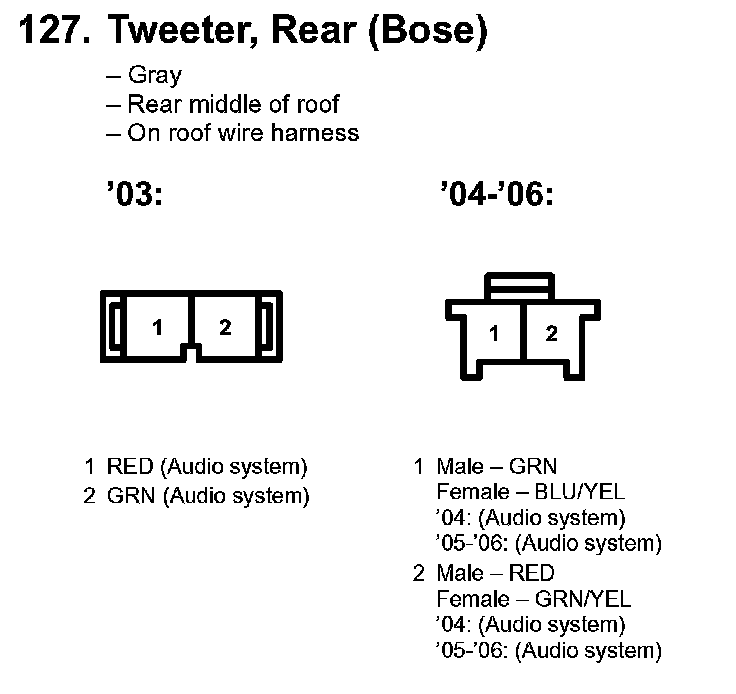 127. Tweeter, Rear (Bose)

– Gray
– Rear middle of roof
– On roof wire harness

’03:

1 2

1 RED (Audio system)
2 GRN (Audio system)

’04-’06:

1 2

1 Male – GRN
Female – BLU/YEL
’04: (Audio system)
’05-’06: (Audio system)
2 Male – RED
Female – GRN/YEL
’04: (Audio system)
’05-’06: (Audio system)