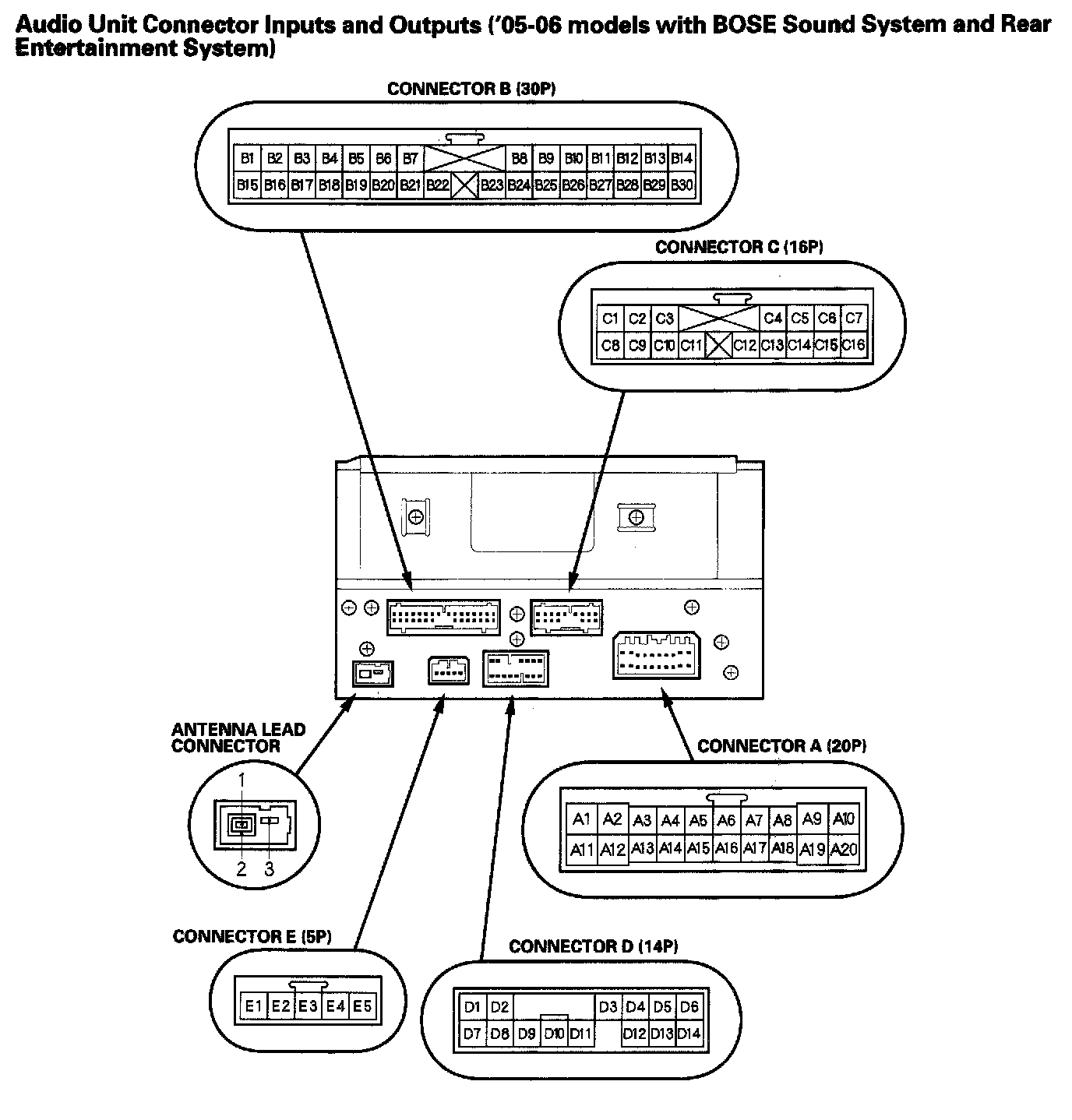 Audio Unit Connector Inputs and Outputs ('05-06 models with BOSE Sound System and Rear Entertainment System)

CONNECTOR B (30P)

B1 B2 B3 B4 B5 B6 B7 B8 B9 B10 B11 B12 B13 B14
B15 B16 B17 B18 B19 B20 B21 B22 B23 B24 B25 B26 B27 B28 B29 B30

CONNECTOR C (16P)

C1 C2 C3 C4 C5 C6 C7
C8 C9 C10 C11 C12 C13 C14 C15 C16

ANTENNA LEAD CONNECTOR

1
2 3

CONNECTOR A (20P)

A1 A2 A3 A4 A5 A6 A7 A8 A9 A10
A11 A12 A13 A14 A15 A16 A17 A18 A19 A20

CONNECTOR E (5P)

E1 E2 E3 E4 E5

CONNECTOR D (14P)

D1 D2 D3 D4 D5 D6
D7 D8 D9 D10 D11 D12 D13 D14