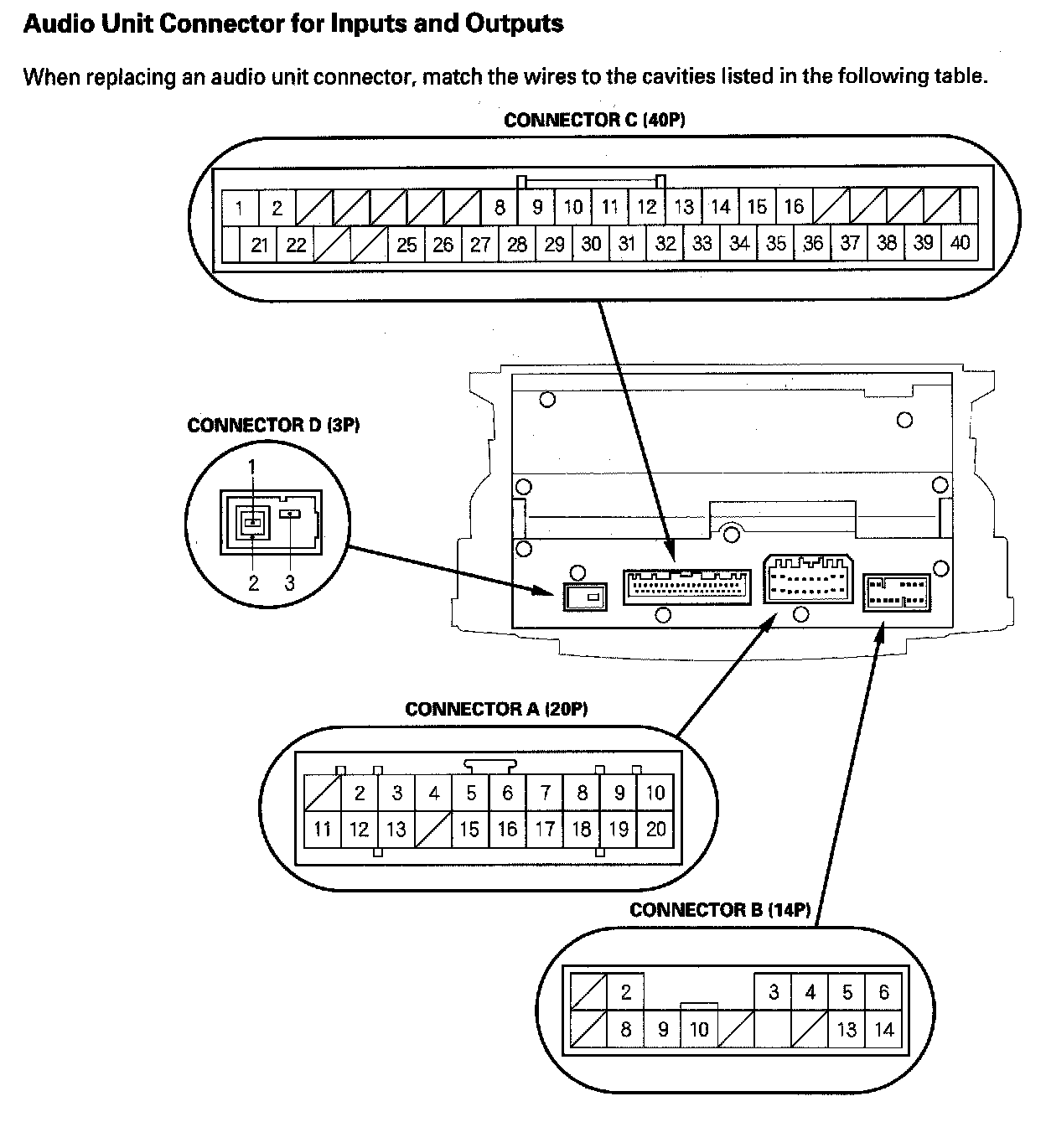 Audio Unit Connector for Inputs and Outputs

When replacing an audio unit connector, match the wires to the cavities listed in the following table.

CONNECTOR C (40P)

1 2 8 9 10 11 12 13 14 15 16
21 22 25 26 27 28 29 30 31 32 33 34 35 36 37 38 39 40

CONNECTOR D (3P)

1
2 3

CONNECTOR A (20P)

2 3 4 5 6 7 8 9 10
11 12 13 15 16 17 18 19 20

CONNECTOR B (14P)

2 3 4 5 6
8 9 10 13 14