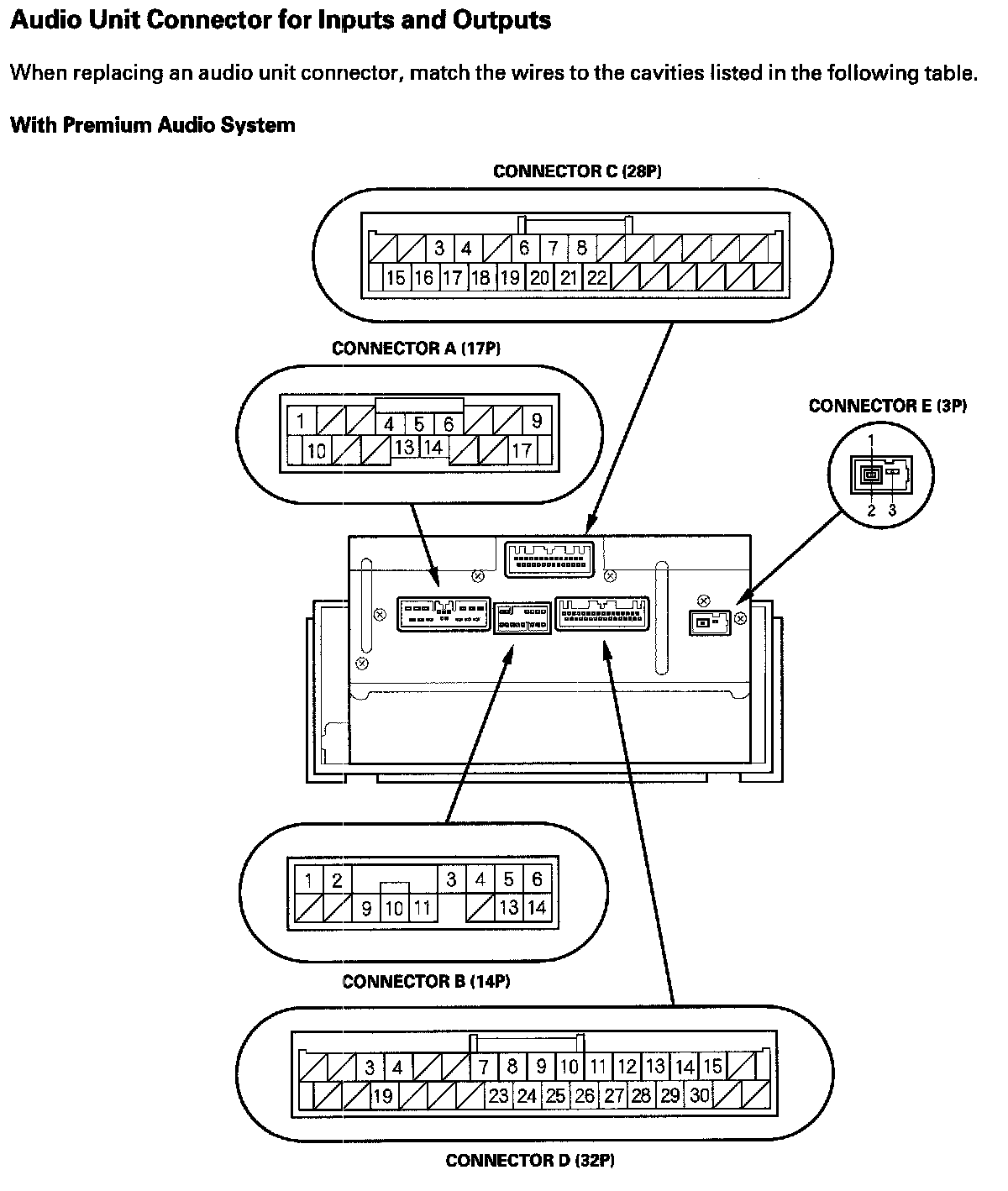 Audio Unit Connector for Inputs and Outputs

When replacing an audio unit connector, match the wires to the cavities listed in the following table.

With Premium Audio System

CONNECTOR C (28P)

3 4 6 7 8
15 16 17 18 19 20 21 22

CONNECTOR A (17P)

1 4 5 6 9
10 13 14 17

CONNECTOR E (3P)

1
2 3

1 2 3 4 5 6
9 10 11 13 14

CONNECTOR B (14P)

3 4 7 8 9 10 11 12 13 14 15
19 23 24 25 26 27 28 29 30

CONNECTOR D (32P)