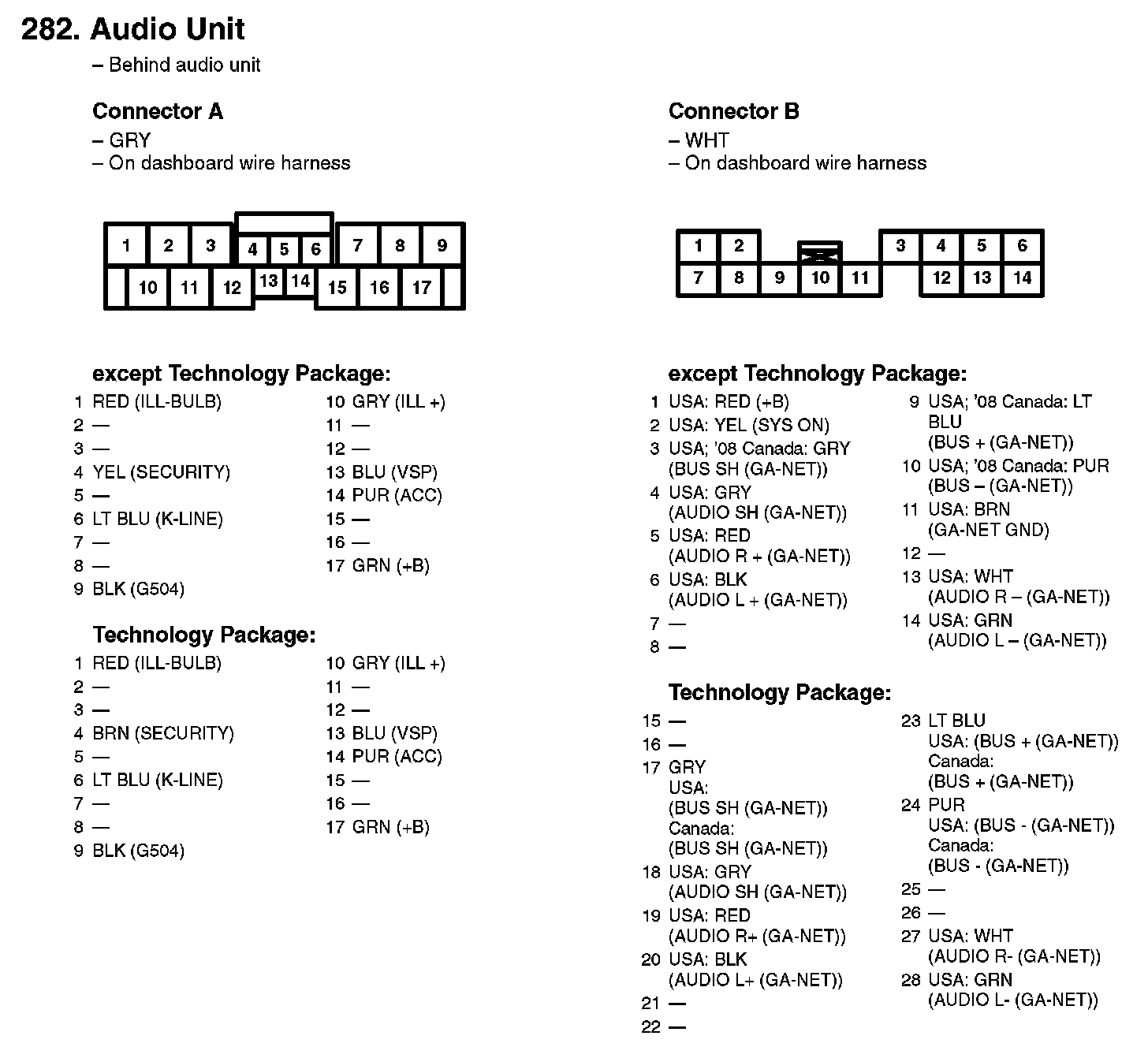 282. Audio Unit
– Behind audio unit

Connector A
– GRY
– On dashboard wire harness

1 2 3 4 5 6 7 8 9
10 11 12 13 14 15 16 17

except Technology Package:
1 RED (ILL-BULB)
2 —
3 —
4 YEL (SECURITY)
5 —
6 LT BLU (K-LINE)
7 —
8 —
9 BLK (G504)
10 GRY (ILL +)
11 —
12 —
13 BLU (VSP)
14 PUR (ACC)
15 —
16 —
17 GRN (+B)

Technology Package:
1 RED (ILL-BULB)
2 —
3 —
4 BRN (SECURITY)
5 —
6 LT BLU (K-LINE)
7 —
8 —
9 BLK (G504)
10 GRY (ILL +)
11 —
12 —
13 BLU (VSP)
14 PUR (ACC)
15 —
16 —
17 GRN (+B)

Connector B
– WHT
– On dashboard wire harness

1 2 3 4 5 6
7 8 9 10 11 12 13 14

except Technology Package:
1 USA: RED (+B)
2 USA: YEL (SYS ON)
3 USA; '08 Canada: GRY (BUS SH (GA-NET))
4 USA: GRY (AUDIO SH (GA-NET))
5 USA: RED (AUDIO R + (GA-NET))
6 USA: BLK (AUDIO L + (GA-NET))
7 —
8 —
9 USA; '08 Canada: LT BLU (BUS + (GA-NET))
10 USA; '08 Canada: PUR (BUS – (GA-NET))
11 USA: BRN (GA-NET GND)
12 —
13 USA: WHT (AUDIO R – (GA-NET))
14 USA: GRN (AUDIO L – (GA-NET))

Technology Package:
15 —
16 —
17 GRY
USA:
(BUS SH (GA-NET))
Canada:
(BUS SH (GA-NET))
18 USA: GRY (AUDIO SH (GA-NET))
19 USA: RED (AUDIO R+ (GA-NET))
20 USA: BLK (AUDIO L+ (GA-NET))
21 —
22 —
23 LT BLU
USA: (BUS + (GA-NET))
Canada:
(BUS + (GA-NET))
24 PUR
USA: (BUS - (GA-NET))
Canada:
(BUS - (GA-NET))
25 —
26 —
27 USA: WHT (AUDIO R- (GA-NET))
28 USA: GRN (AUDIO L- (GA-NET))