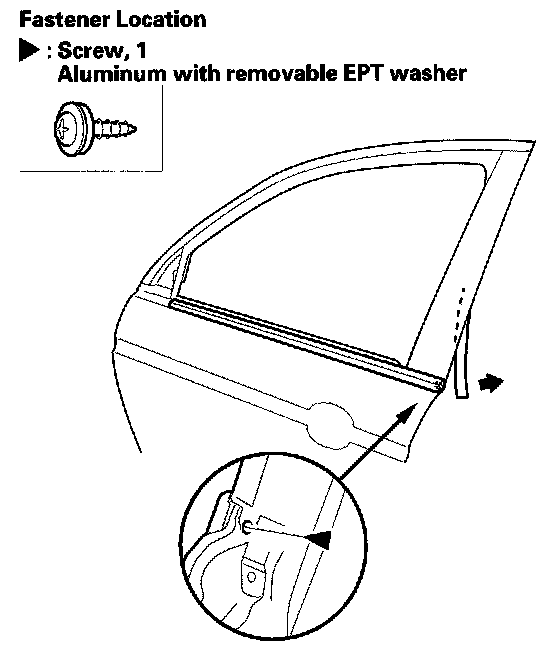 Fastener Location

▶ : Screw, 1
Aluminum with removable EPT washer