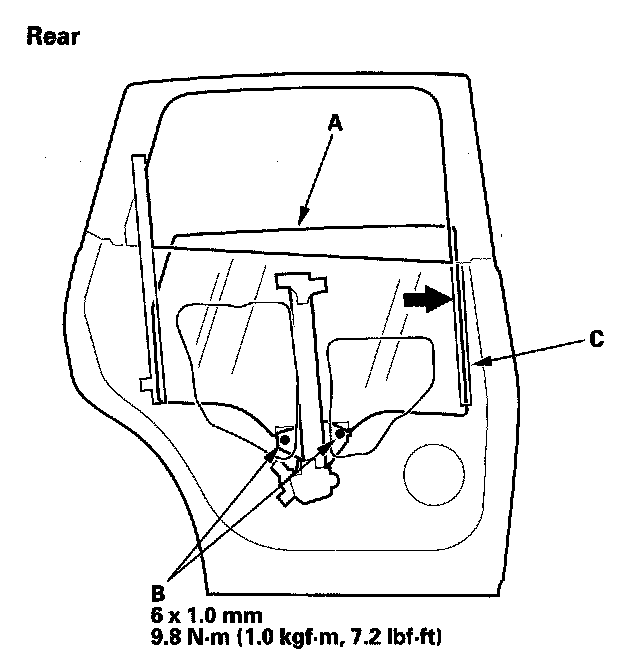 Rear

A

C

B
6 x 1.0 mm
9.8 N·m (1.0 kgf·m, 7.2 lbf·ft)