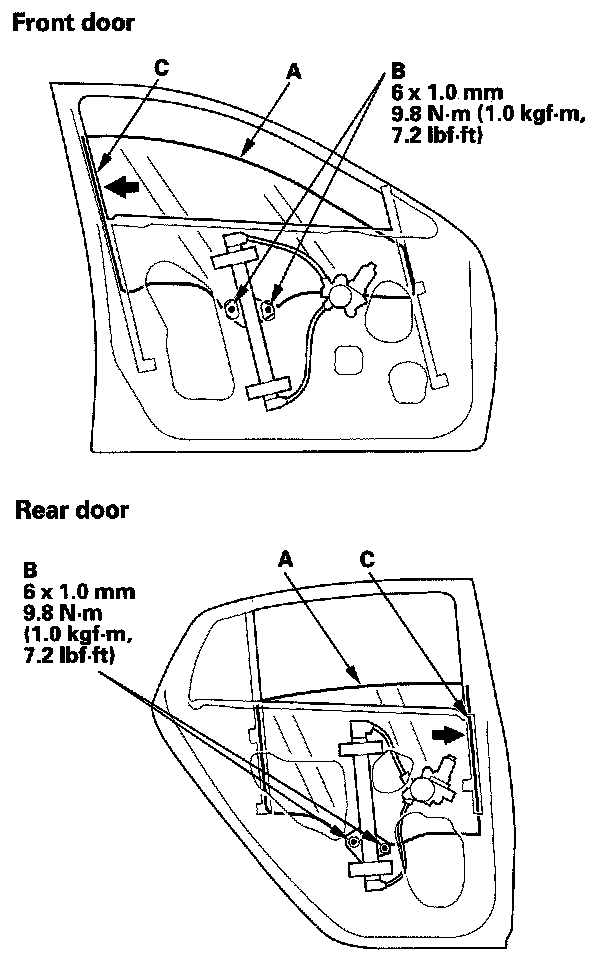 Front door

C

A

B
6 x 1.0 mm
9.8 N·m (1.0 kgf·m, 7.2 lbf·ft)

Rear door

B
6 x 1.0 mm
9.8 N·m
(1.0 kgf·m, 7.2 lbf·ft)

A

C