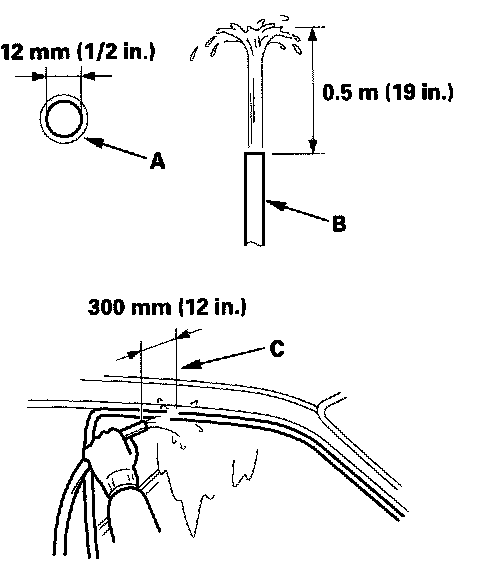 12 mm (1/2 in.)

A

0.5 m (19 in.)

B

300 mm (12 in.)

C