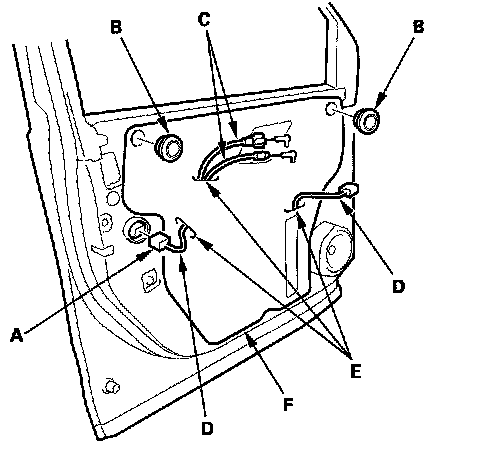 B
C
B
D
A
E
F
D