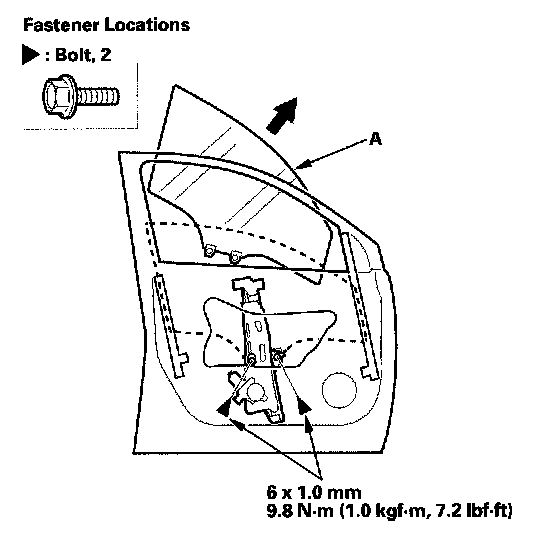 Fastener Locations

▶ : Bolt, 2

A

6 x 1.0 mm
9.8 N·m (1.0 kgf·m, 7.2 lbf·ft)