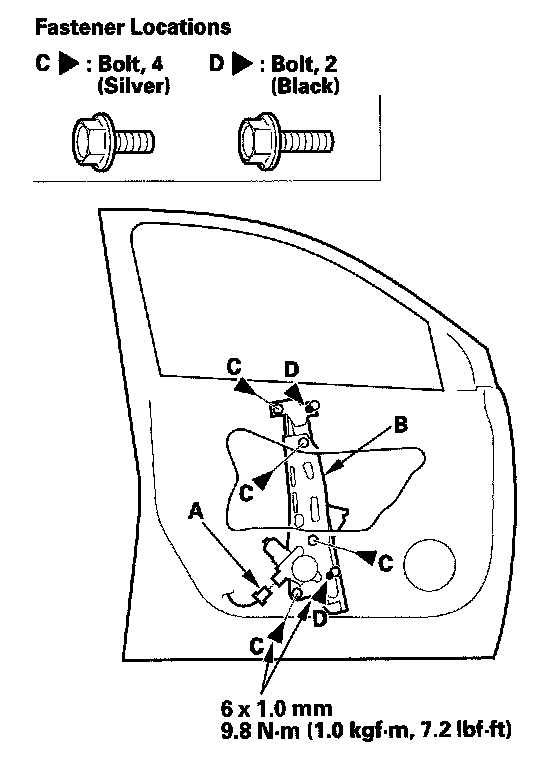 Fastener Locations

C ▶ : Bolt, 4 (Silver)

D ▶ : Bolt, 2 (Black)

C

D

B

C

A

C

D

C

6 x 1.0 mm
9.8 N·m (1.0 kgf·m, 7.2 lbf·ft)