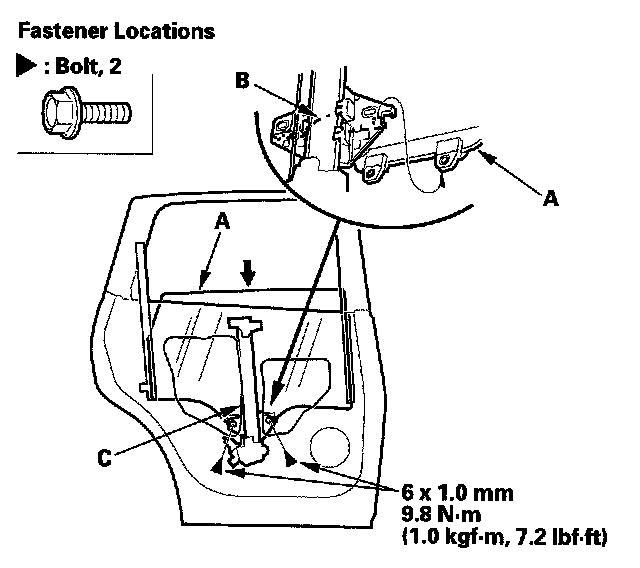 Fastener Locations

▶ : Bolt, 2

B

A

A

C

6 x 1.0 mm
9.8 N·m
(1.0 kgf·m, 7.2 lbf·ft)