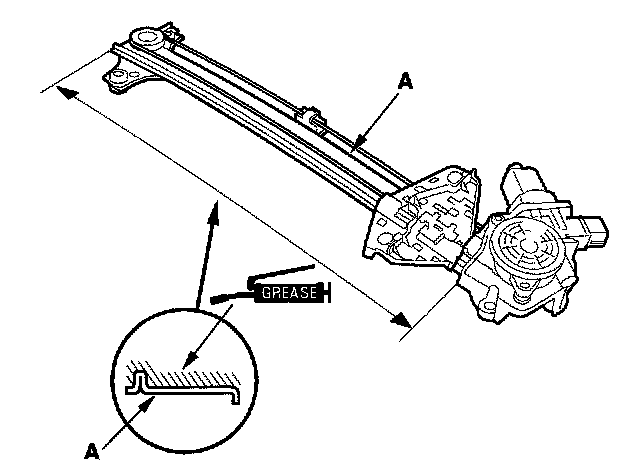 A

GREASE

A